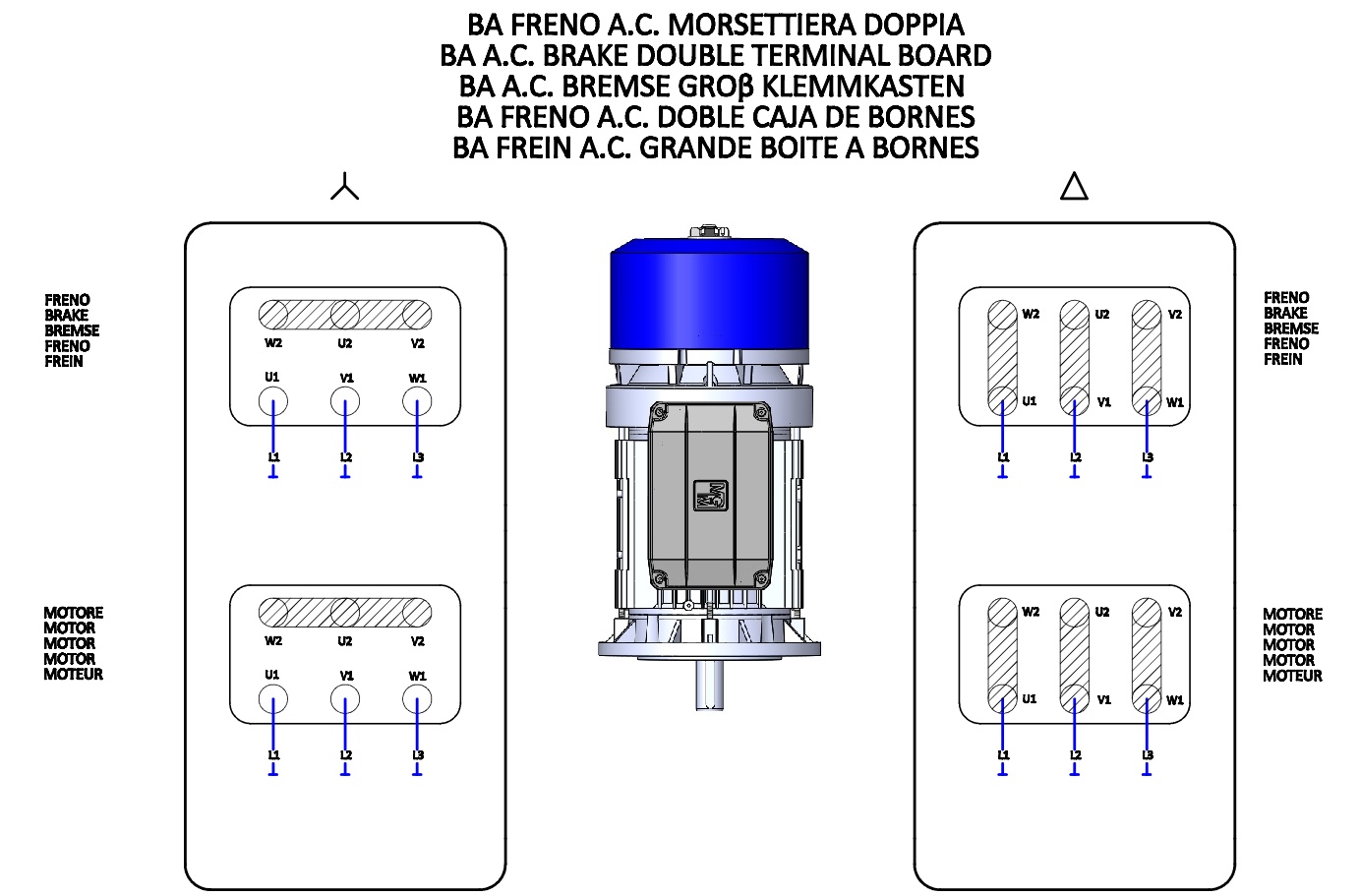 BA FRENO A.C. MORSETTIERA DOPPIA
BA A.C. BRAKE DOUBLE TERMINAL BOARD
BA A.C. BREMSE GROβ KLEMMKASTEN
BA FRENO A.C. DOBLE CAJA DE BORNES
BA FREIN A.C. GRANDE BOITE A BORNES

⅄

FRENO
BRAKE
BREMSE
FRENO
FREIN

W2 U2 V2
U1 V1 W1
L1 L2 L3

MOTORE
MOTOR
MOTOR
MOTOR
MOTEUR

W2 U2 V2
U1 V1 W1
L1 L2 L3

△

W2 U2 V2
U1 V1 W1
L1 L2 L3

FRENO
BRAKE
BREMSE
FRENO
FREIN

W2 U2 V2
U1 V1 W1
L1 L2 L3

MOTORE
MOTOR
MOTOR
MOTOR
MOTEUR